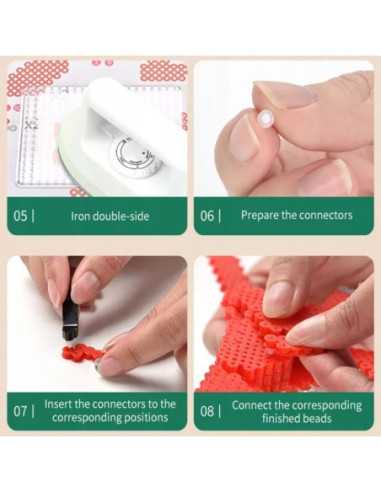 05 | Iron double-side

06 | Prepare the connectors

07 | Insert the connectors to the corresponding positions

08 | Connect the corresponding finished beads