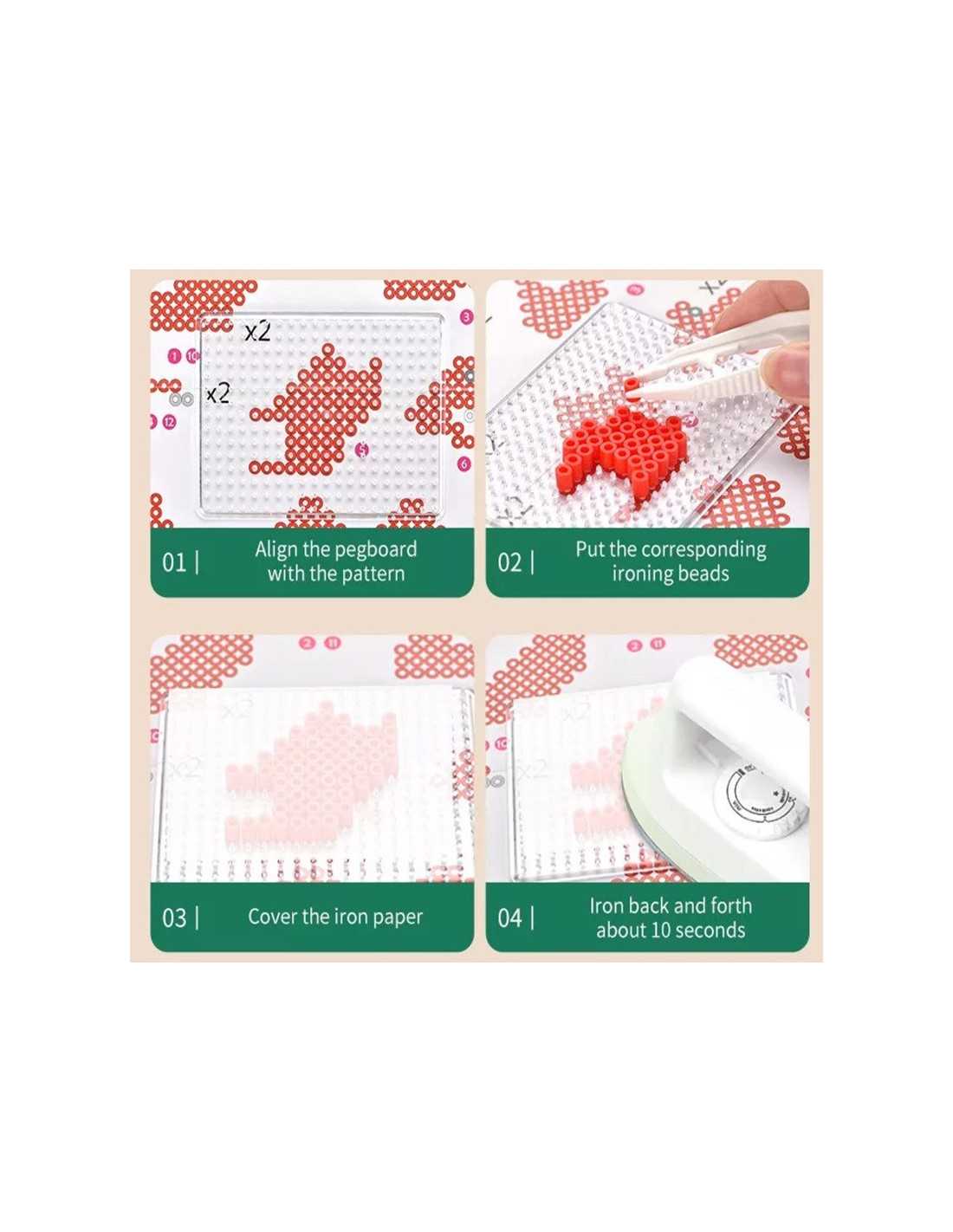 x2
x2

01 | Align the pegboard with the pattern

02 | Put the corresponding ironing beads

03 | Cover the iron paper

04 | Iron back and forth about 10 seconds